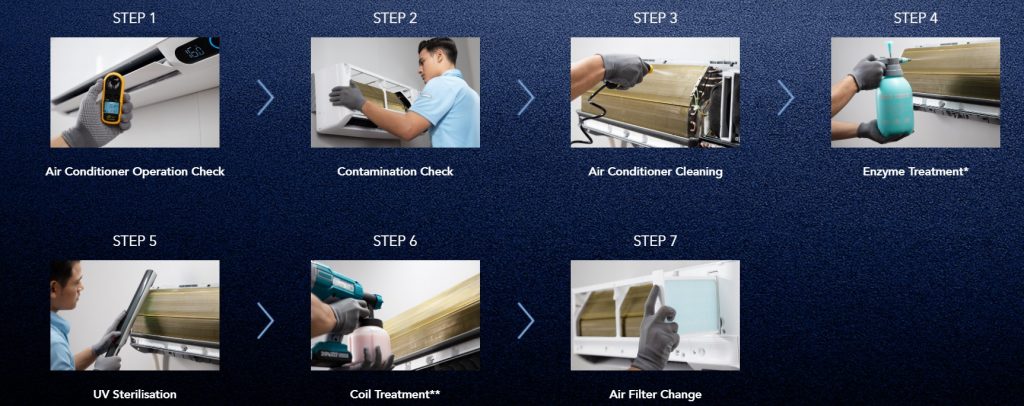 STEP 1
Air Conditioner Operation Check

STEP 2
Contamination Check

STEP 3
Air Conditioner Cleaning

STEP 4
Enzyme Treatment*

STEP 5
UV Sterilisation

STEP 6
Coil Treatment**

STEP 7
Air Filter Change